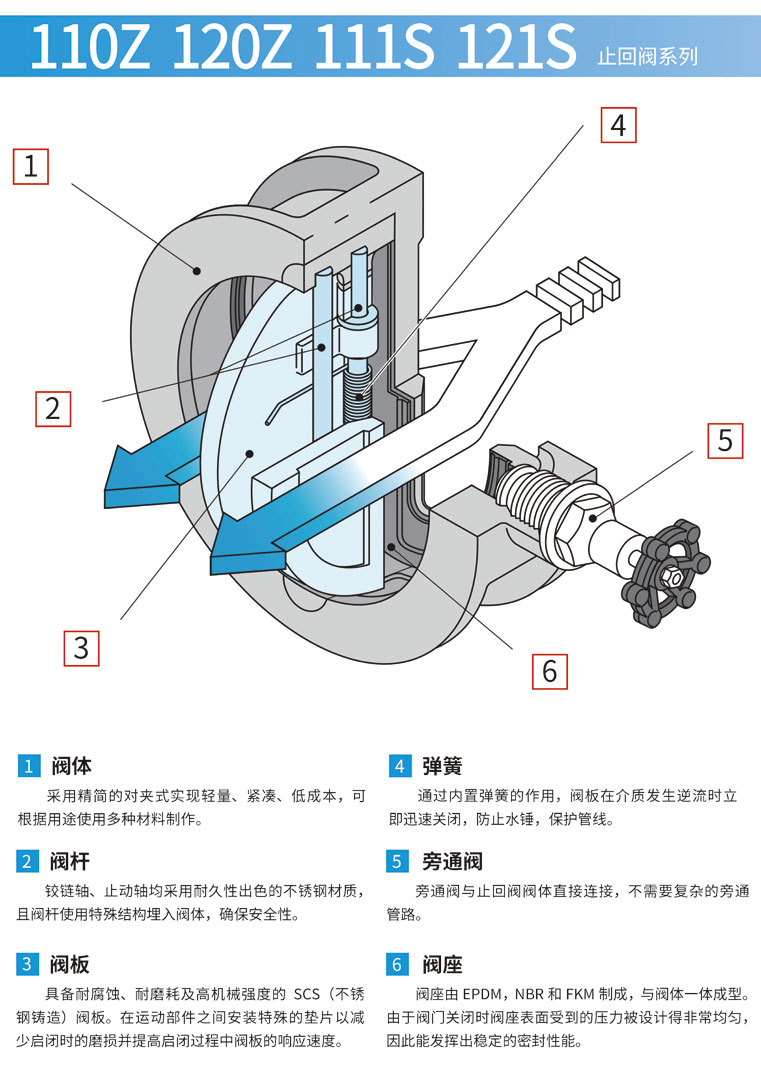 110Z 120Z 111S 121S 止回阀系列

1

4

2

5

3

6

1 阀体

采用精简的对夹式实现轻量、紧凑、低成本，可根据用途使用多种材料制作。

2 阀杆

铰链轴、止动轴均采用耐久性出色的不锈钢材质，且阀杆使用特殊结构埋入阀体，确保安全性。

3 阀板

具备耐腐蚀、耐磨耗及高机械强度的 SCS（不锈钢铸造）阀板。在运动部件之间安装特殊的垫片以减少启闭时的磨损并提高启闭过程中阀板的响应速度。

4 弹簧

通过内置弹簧的作用，阀板在介质发生逆流时立即迅速关闭，防止水锤，保护管线。

5 旁通阀

旁通阀与止回阀阀体直接连接，不需要复杂的旁通管路。

6 阀座

阀座由 EPDM，NBR 和 FKM 制成，与阀体一体成型。由于阀门关闭时阀座表面受到的压力被设计得非常均匀，因此能发挥出稳定的密封性能。